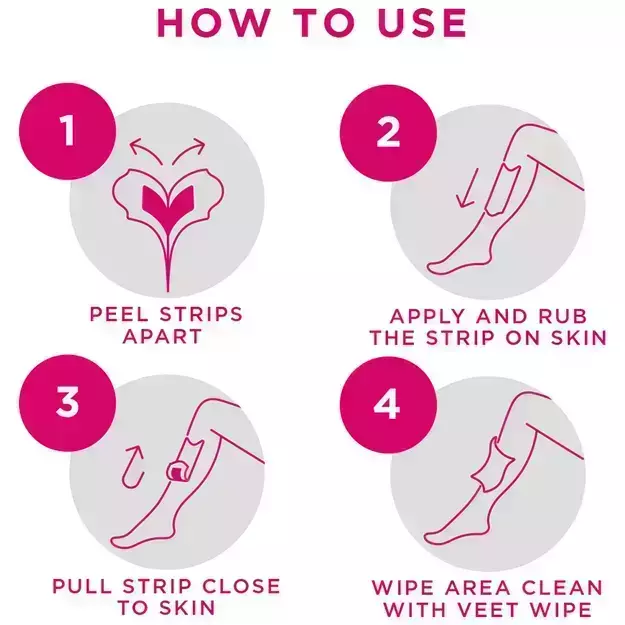 HOW TO USE

1

PEEL STRIPS APART

2

APPLY AND RUB THE STRIP ON SKIN

3

PULL STRIP CLOSE TO SKIN

4

WIPE AREA CLEAN WITH VEET WIPE