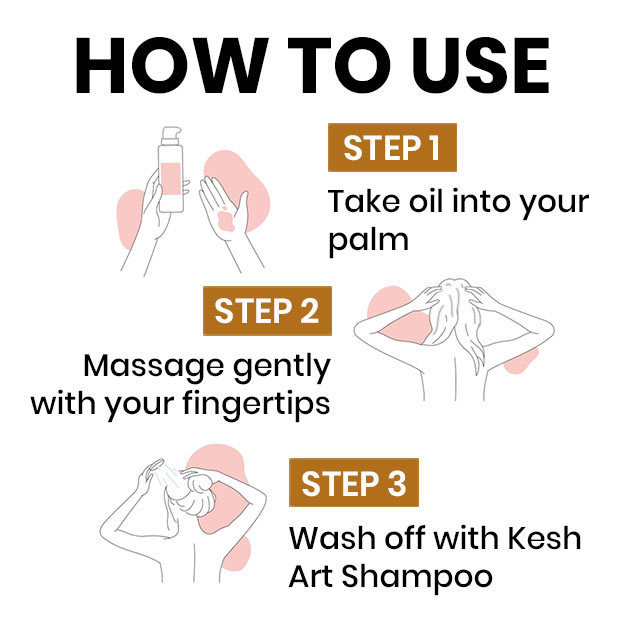 HOW TO USE

STEP 1

Take oil into your palm

STEP 2

Massage gently with your fingertips

STEP 3

Wash off with Kesh Art Shampoo