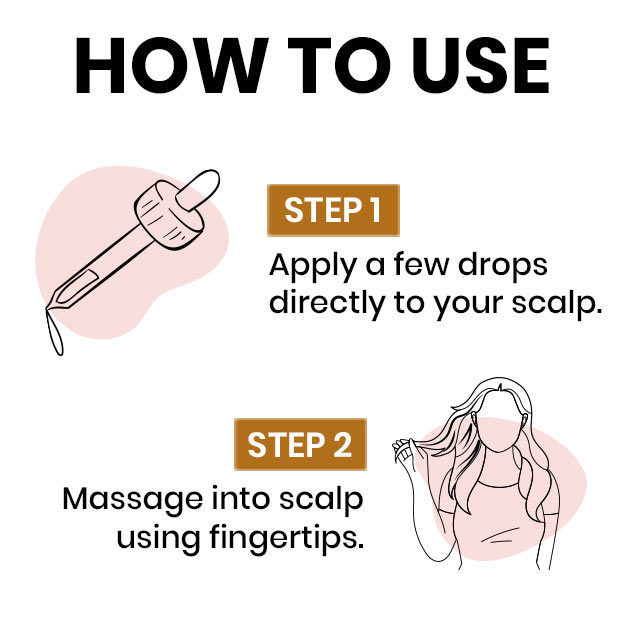 HOW TO USE

STEP 1

Apply a few drops directly to your scalp.

STEP 2

Massage into scalp using fingertips.