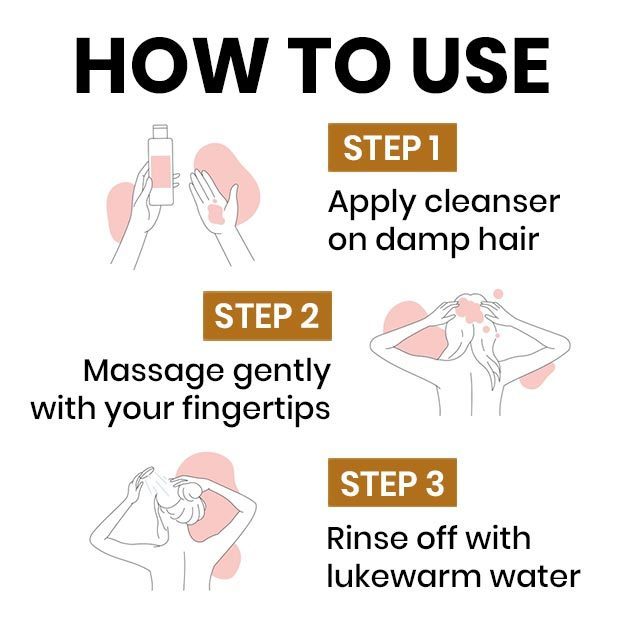 HOW TO USE

STEP 1

Apply cleanser on damp hair

STEP 2

Massage gently with your fingertips

STEP 3

Rinse off with lukewarm water