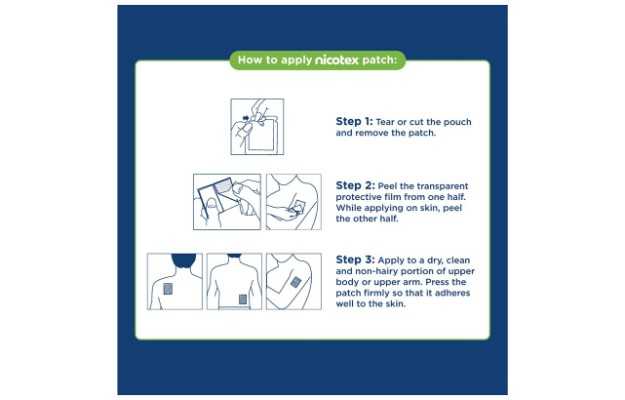 How to apply nicotex patch:

Step 1: Tear or cut the pouch and remove the patch.

Step 2: Peel the transparent protective film from one half. While applying on skin, peel the other half.

Step 3: Apply to a dry, clean and non-hairy portion of upper body or upper arm. Press the patch firmly so that it adheres well to the skin.