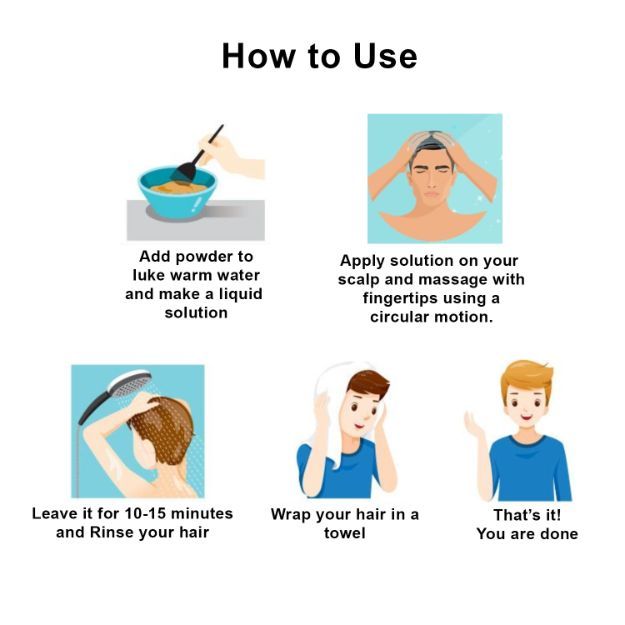 How to Use

Add powder to luke warm water and make a liquid solution

Apply solution on your scalp and massage with fingertips using a circular motion.

Leave it for 10-15 minutes and Rinse your hair

Wrap your hair in a towel

That's it! You are done